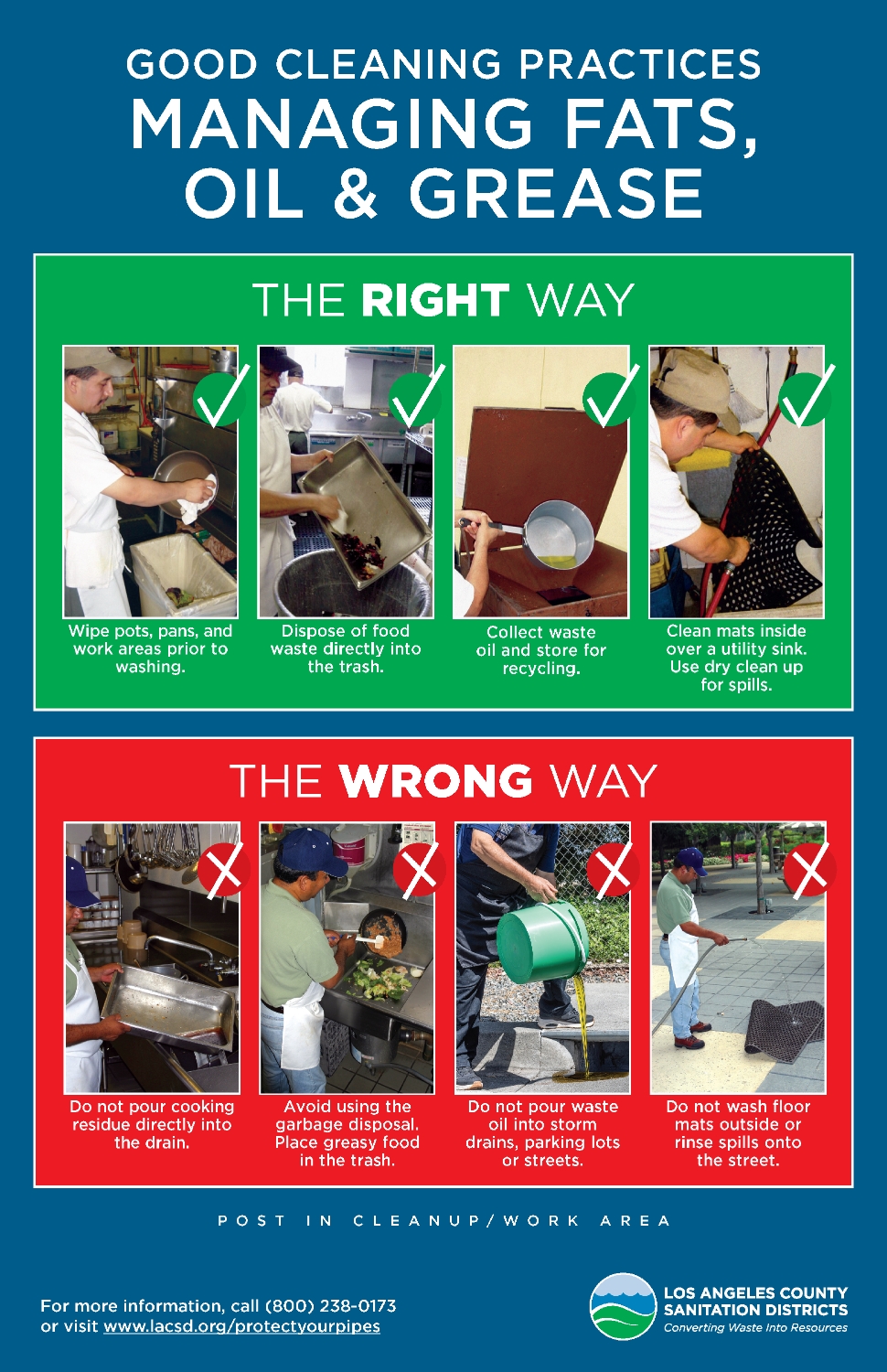 GOOD CLEANING PRACTICES
MANAGING FATS, OIL & GREASE

THE RIGHT WAY

Wipe pots, pans, and work areas prior to washing.

Dispose of food waste directly into the trash.

Collect waste oil and store for recycling.

Clean mats inside over a utility sink. Use dry clean up for spills.

THE WRONG WAY

Do not pour cooking residue directly into the drain.

Avoid using the garbage disposal. Place greasy food in the trash.

Do not pour waste oil into storm drains, parking lots or streets.

Do not wash floor mats outside or rinse spills onto the street.

POST IN CLEANUP/WORK AREA

For more information, call (800) 238-0173 or visit www.lacsd.org/protectyourpipes

LOS ANGELES COUNTY SANITATION DISTRICTS
Converting Waste Into Resources